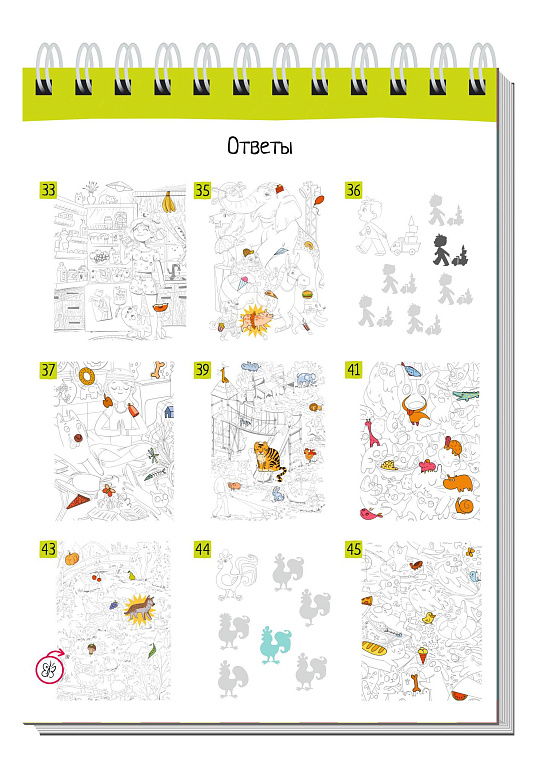 Ответы

33

35

36

37

39

41

43

44

45